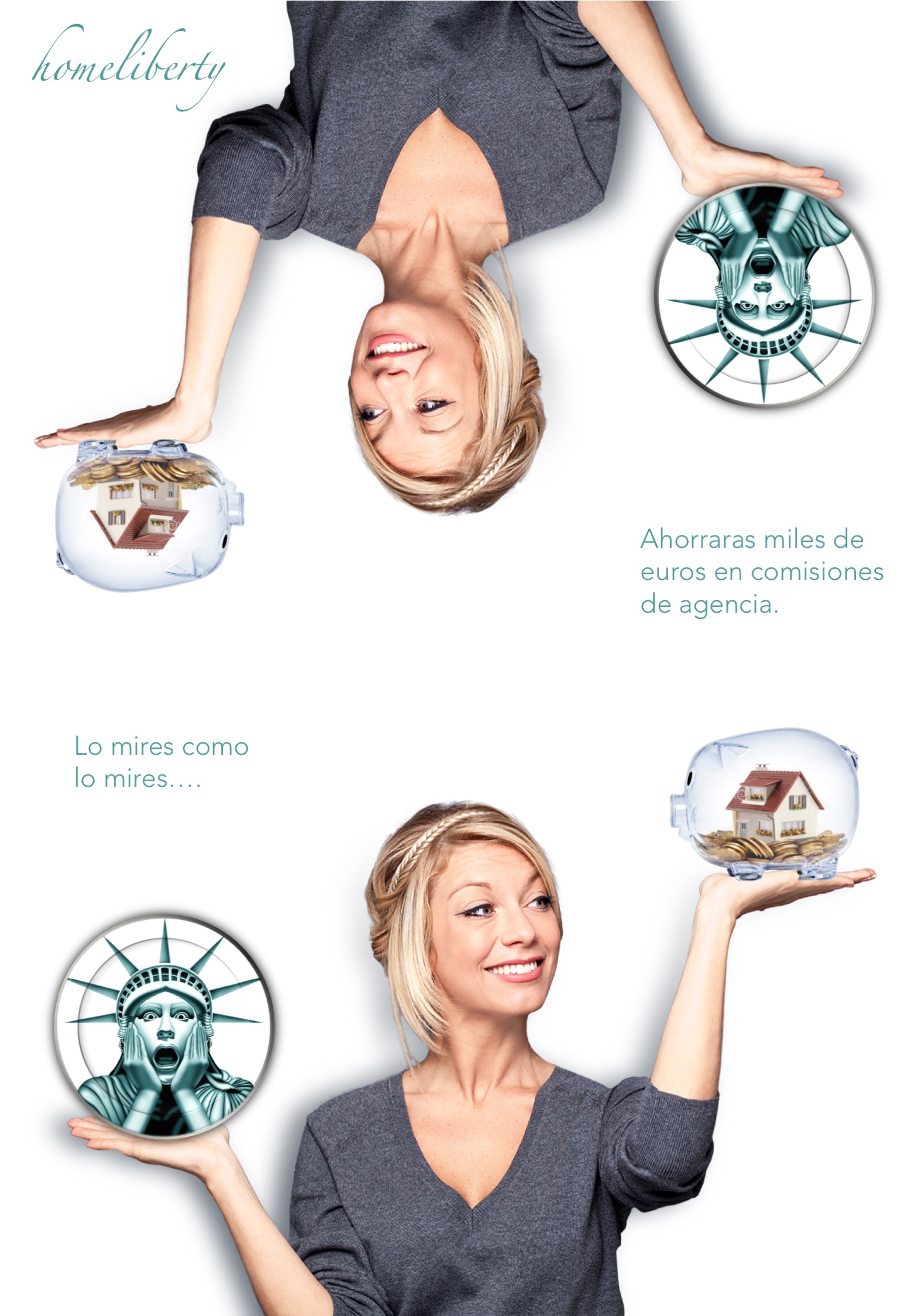 homeliberty

Ahorraras miles de euros en comisiones de agencia.

Lo mires como lo mires....